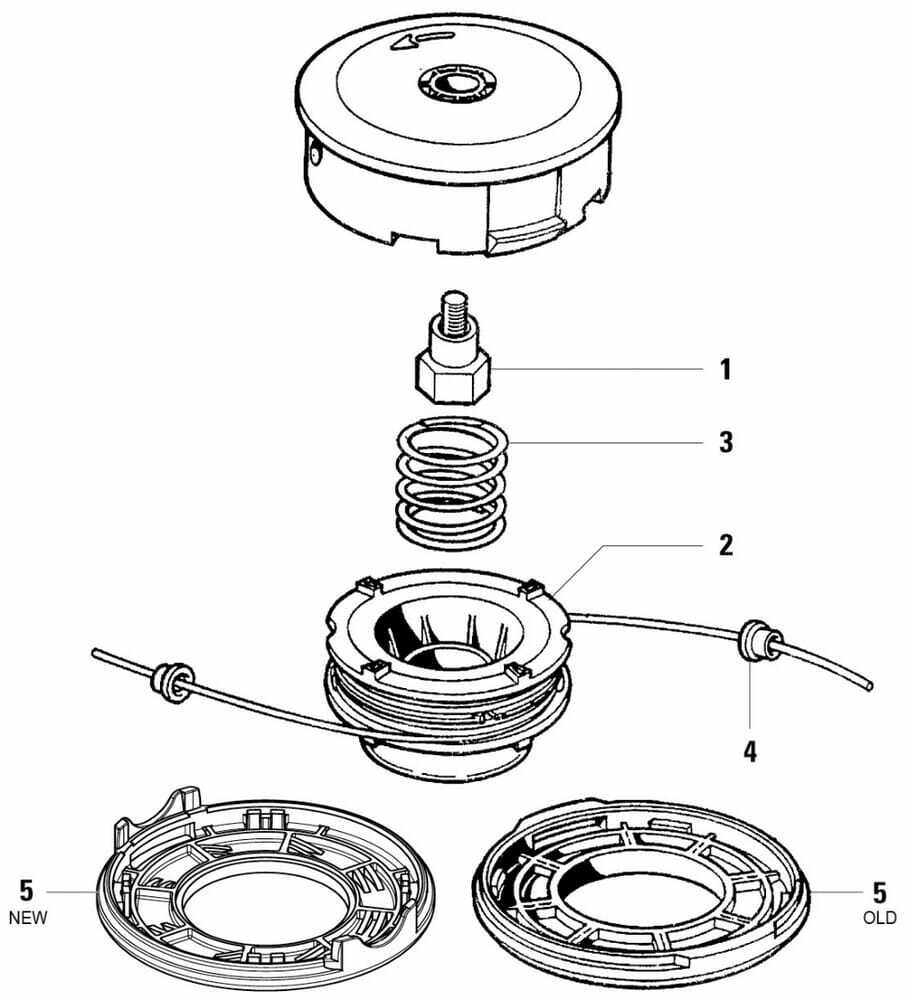 1

3

2

4

5
NEW

5
OLD