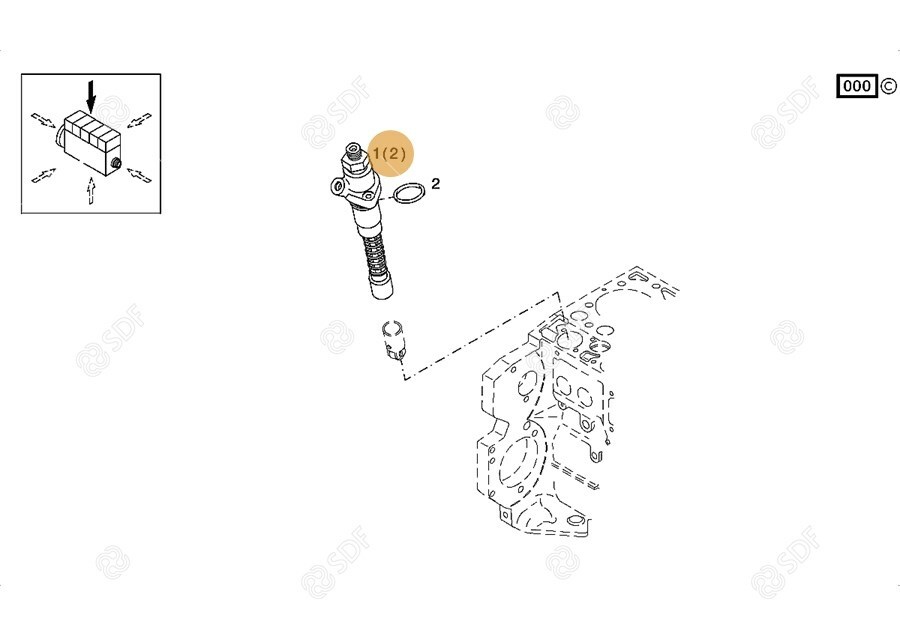 000 ©

1(2)

2

SDF

SDF

SDF

SDF

SDF