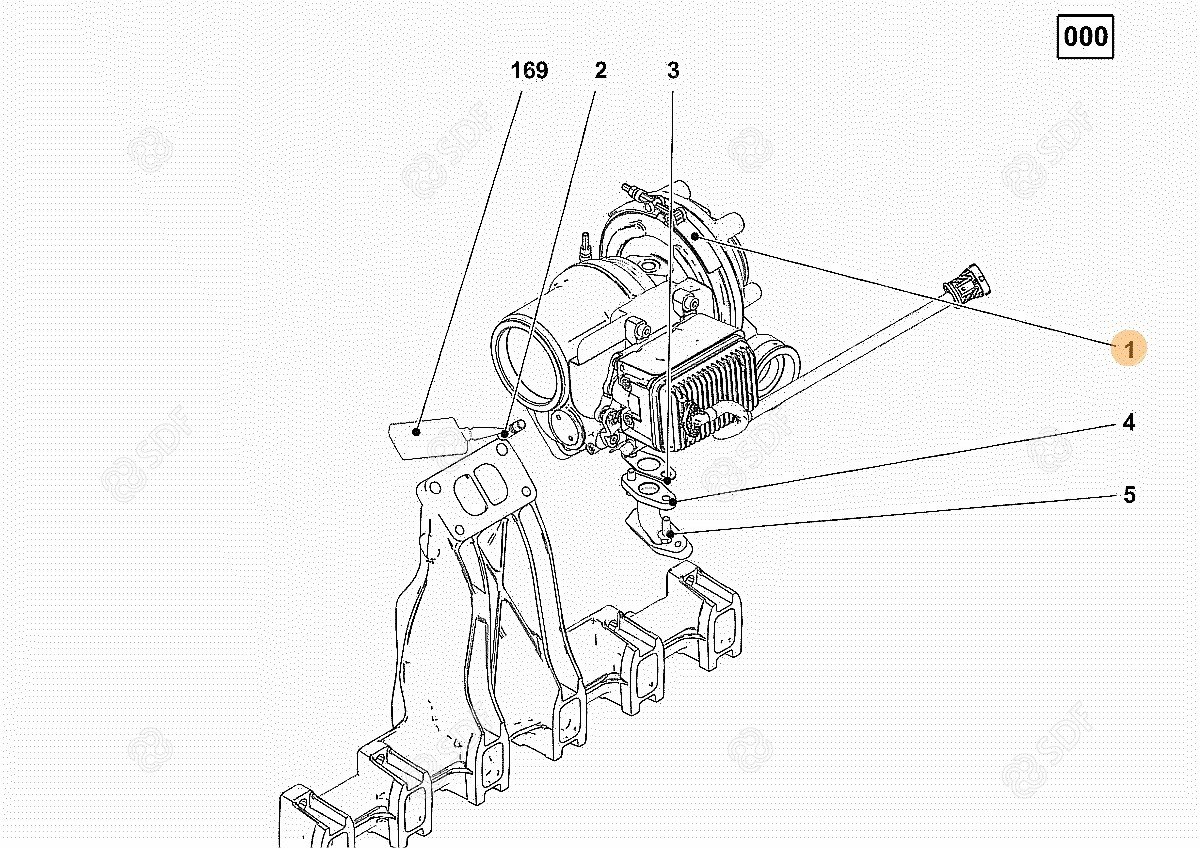 000

169
2
3
1
4
5