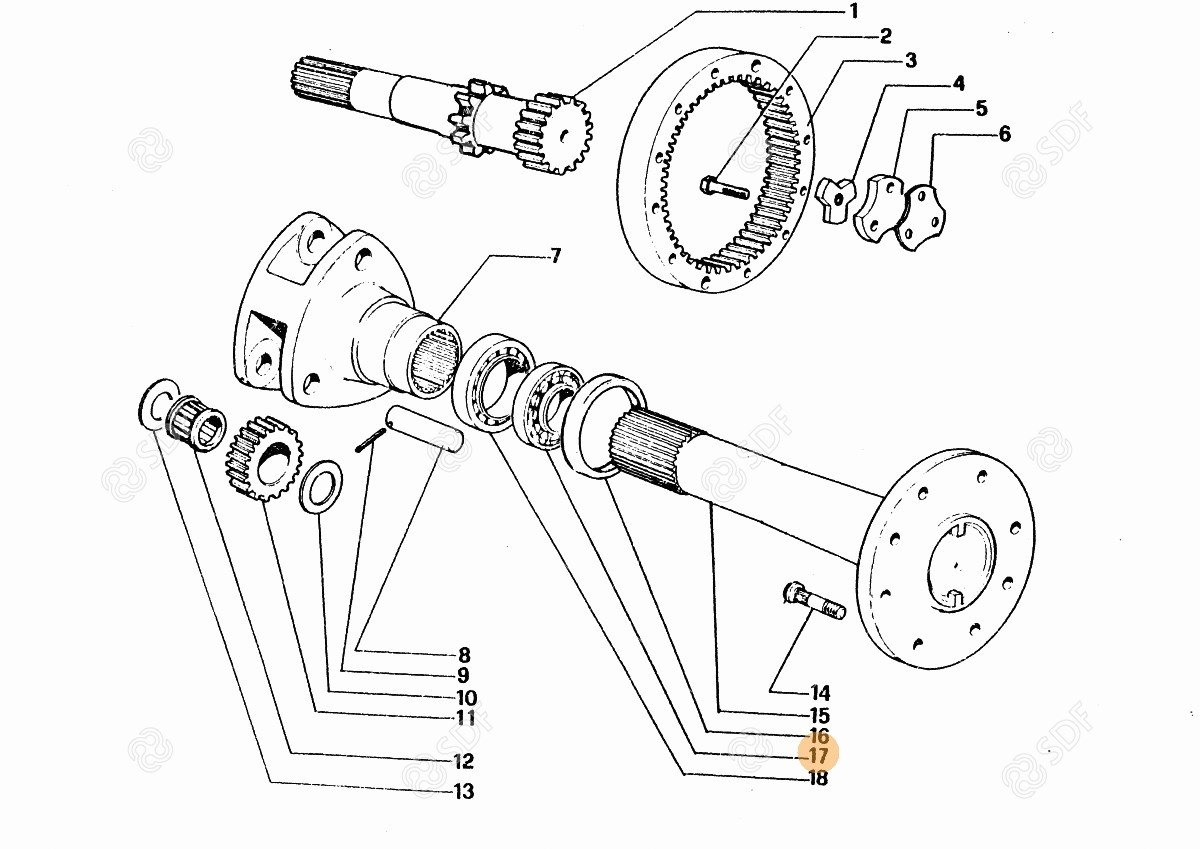 1
2
3
4
5
6
7
8
9
10
11
12
13
14
15
16
17
18
SDF