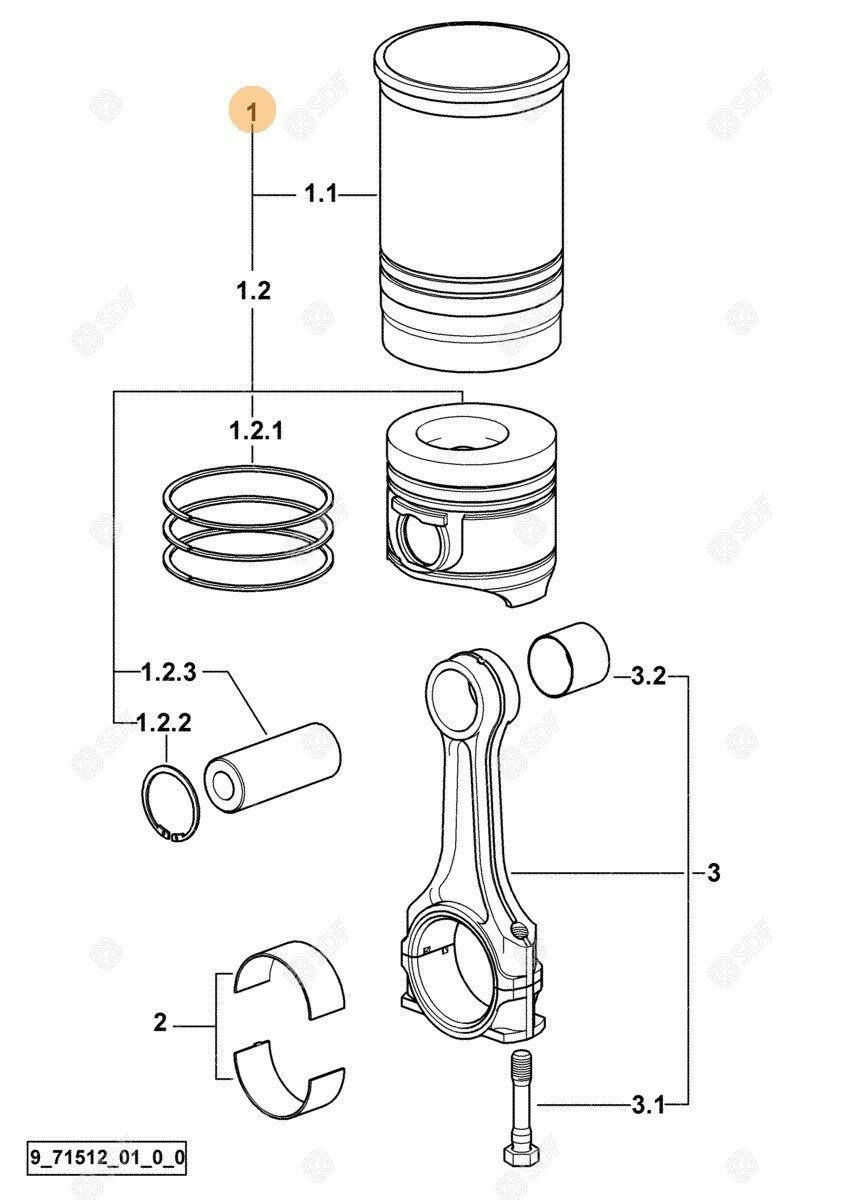 1
1.1
1.2
1.2.1
1.2.3
1.2.2
3.2
3
2
3.1
9_71512_01_0_0
SDF