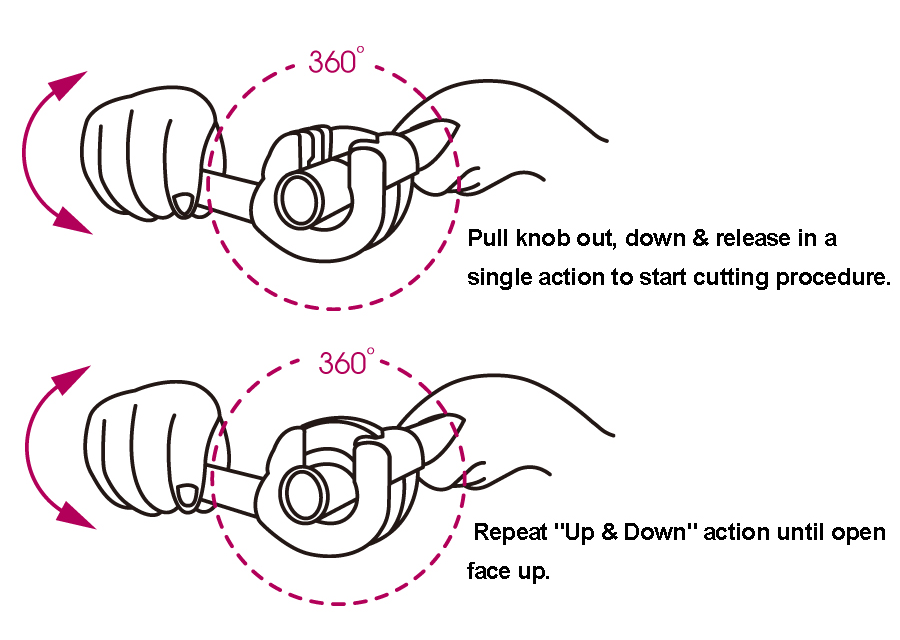 360°

Pull knob out, down & release in a single action to start cutting procedure.

360°

Repeat "Up & Down" action until open face up.