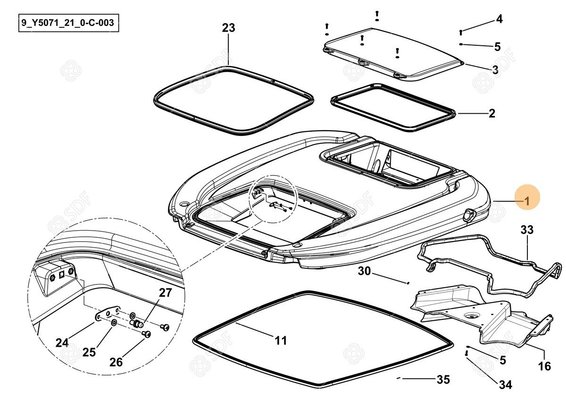 9_Y5071_21_0-C-003

23

4

5

3

2

1

33

30

27

24

25

26

11

5

16

34

35

SDF