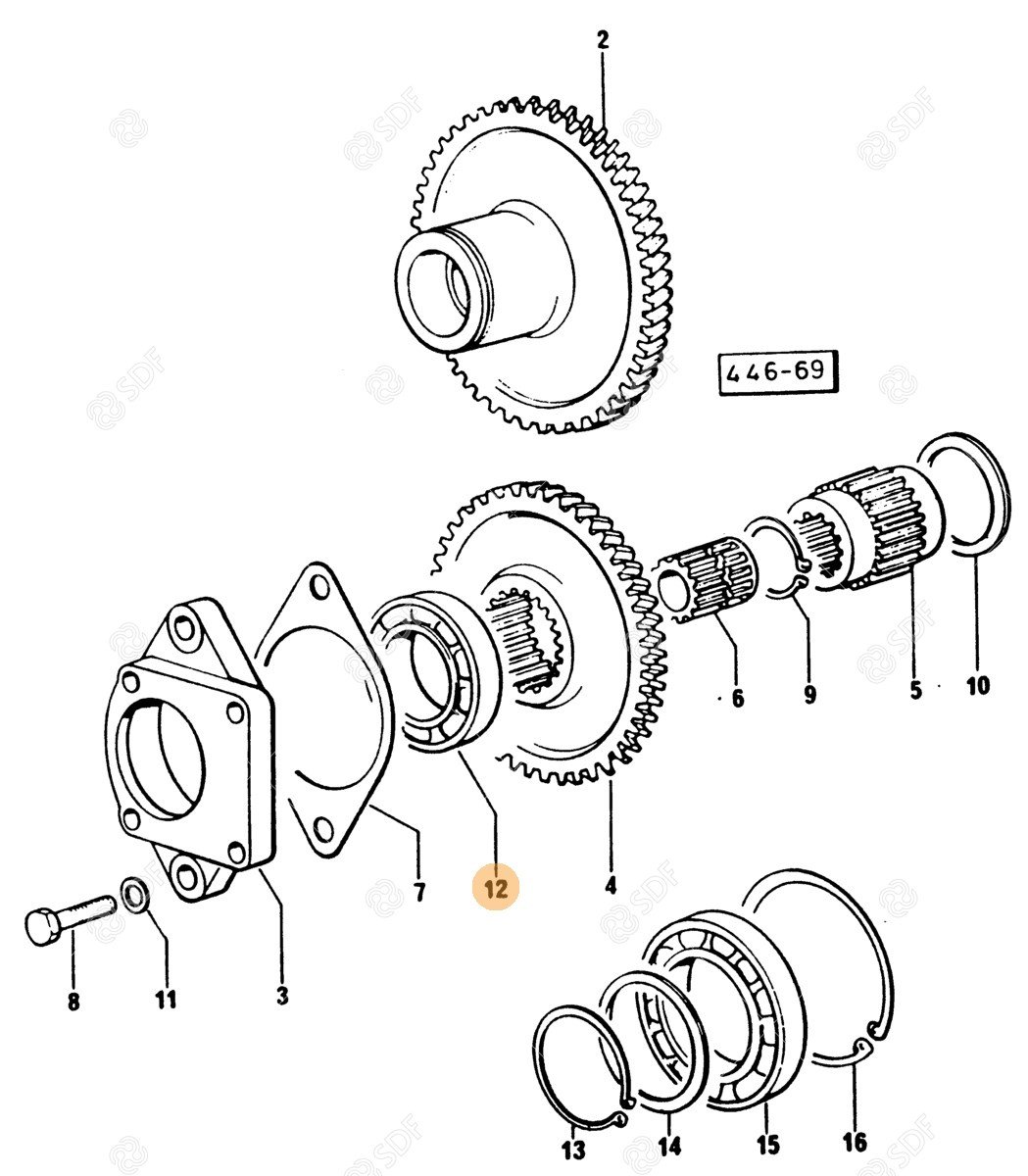 2

446-69

6
9
5
10

7
12
4

8
11
3

13
14
15
16

SDF