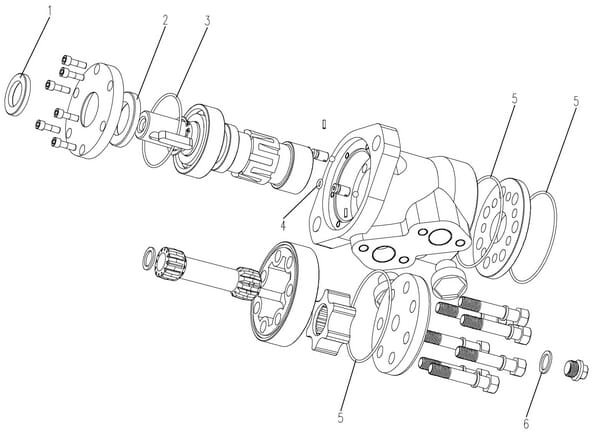 1
2
3
5
5
4
5
6