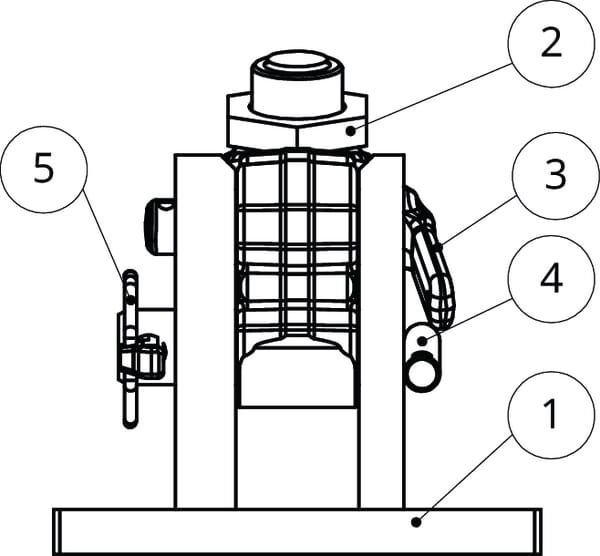 2
5
3
4
1