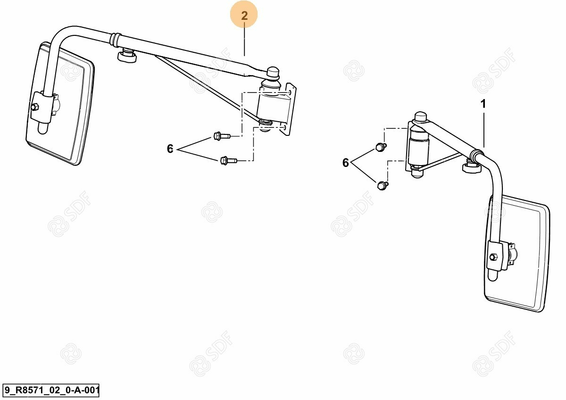 2

SDF

SDF

1

6

6

SDF

SDF

SDF

SDF

9_R8571_02_0-A-001