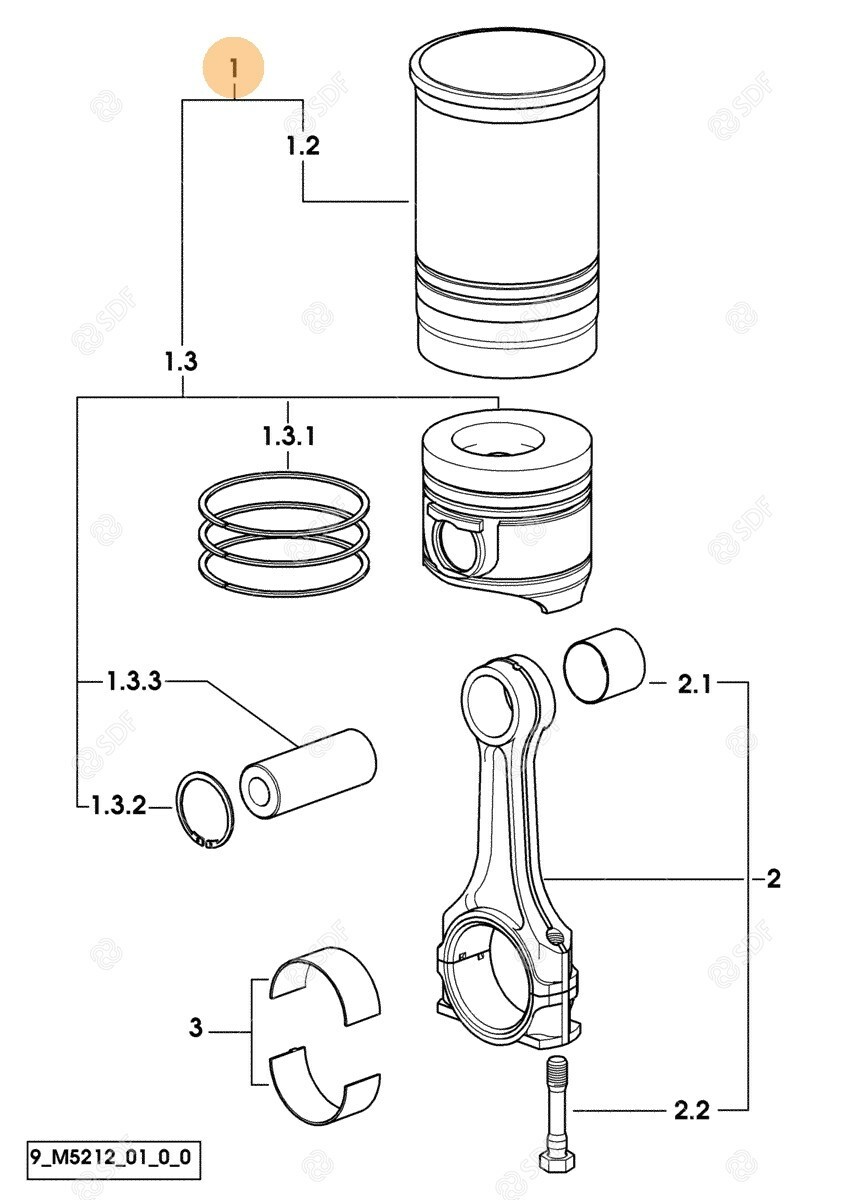 1

1.2

1.3

1.3.1

1.3.3

1.3.2

2.1

2

3

2.2

9_M5212_01_0_0

SDF