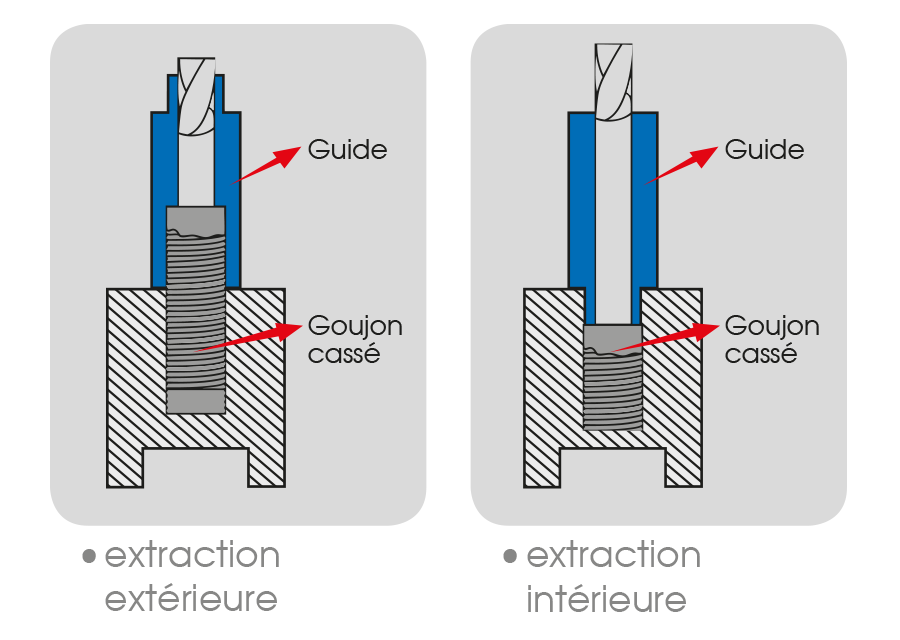 Guide

Goujon cassé

• extraction extérieure

Guide

Goujon cassé

• extraction intérieure