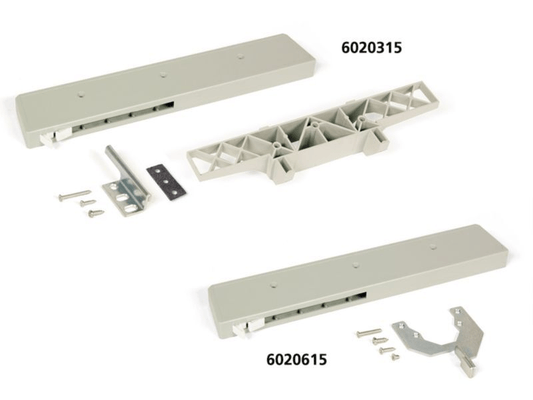 6020315

6020615