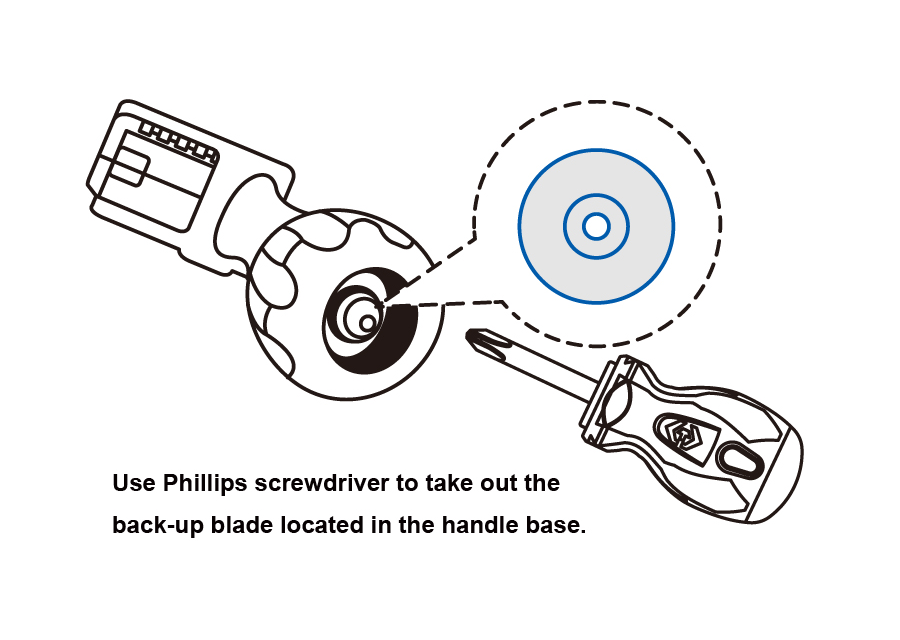 Use Phillips screwdriver to take out the back-up blade located in the handle base.