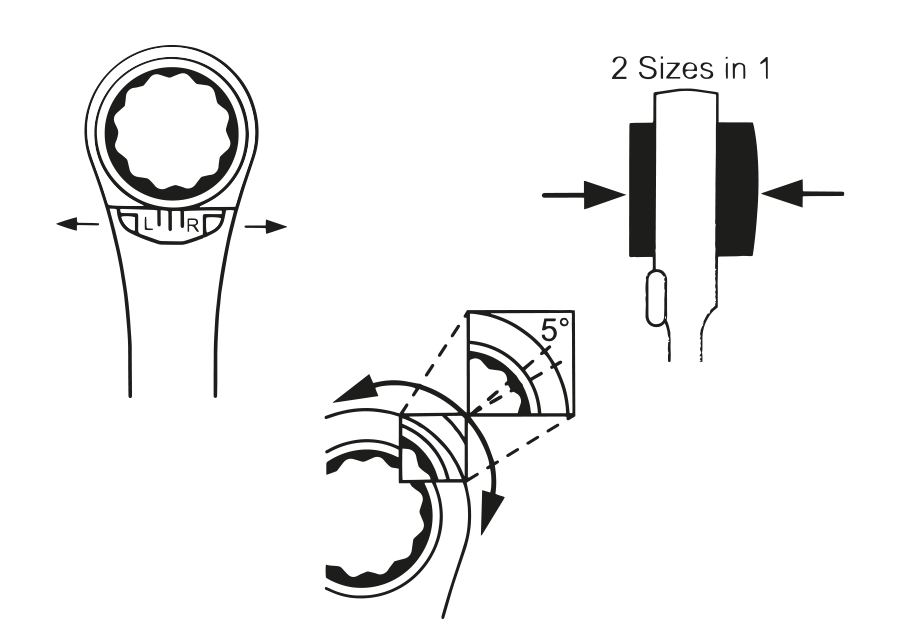 L R

2 Sizes in 1

5°